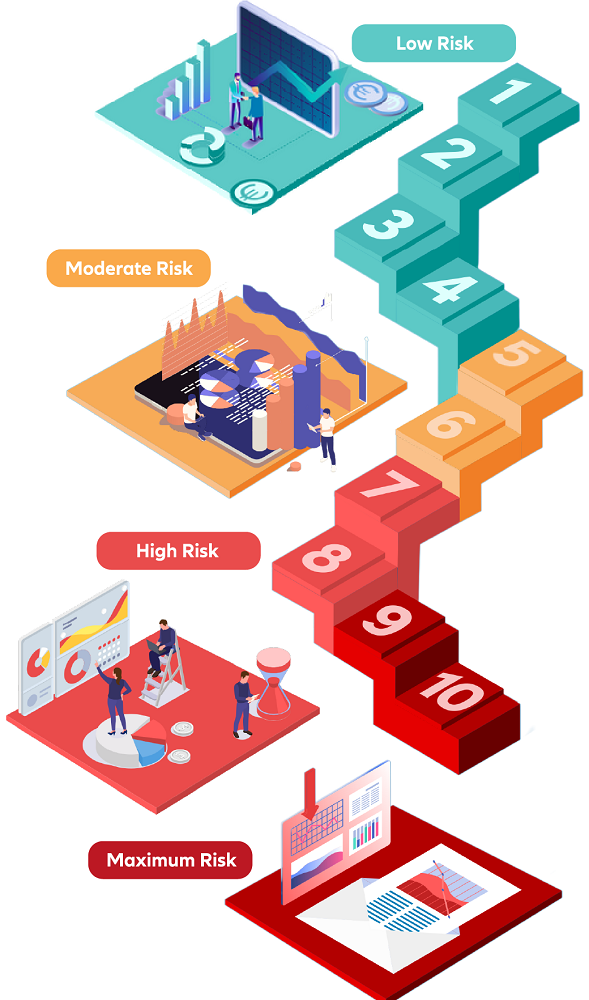 Low Risk

1

2

3

4

Moderate Risk

5

6

7

High Risk

8

9

10

Maximum Risk