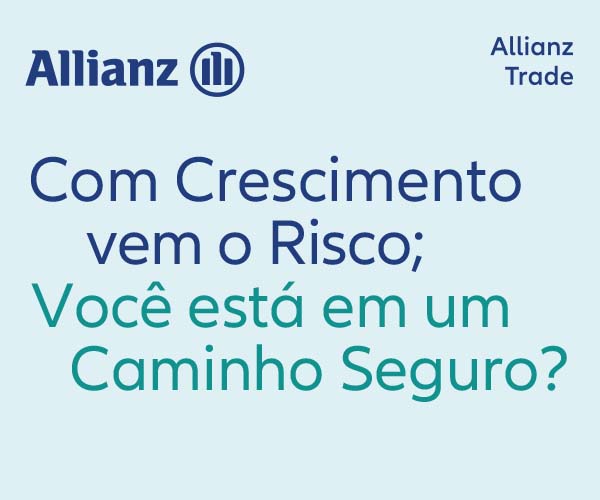 Allianz

Allianz Trade

Com Crescimento vem o Risco;
Você está em um Caminho Seguro?