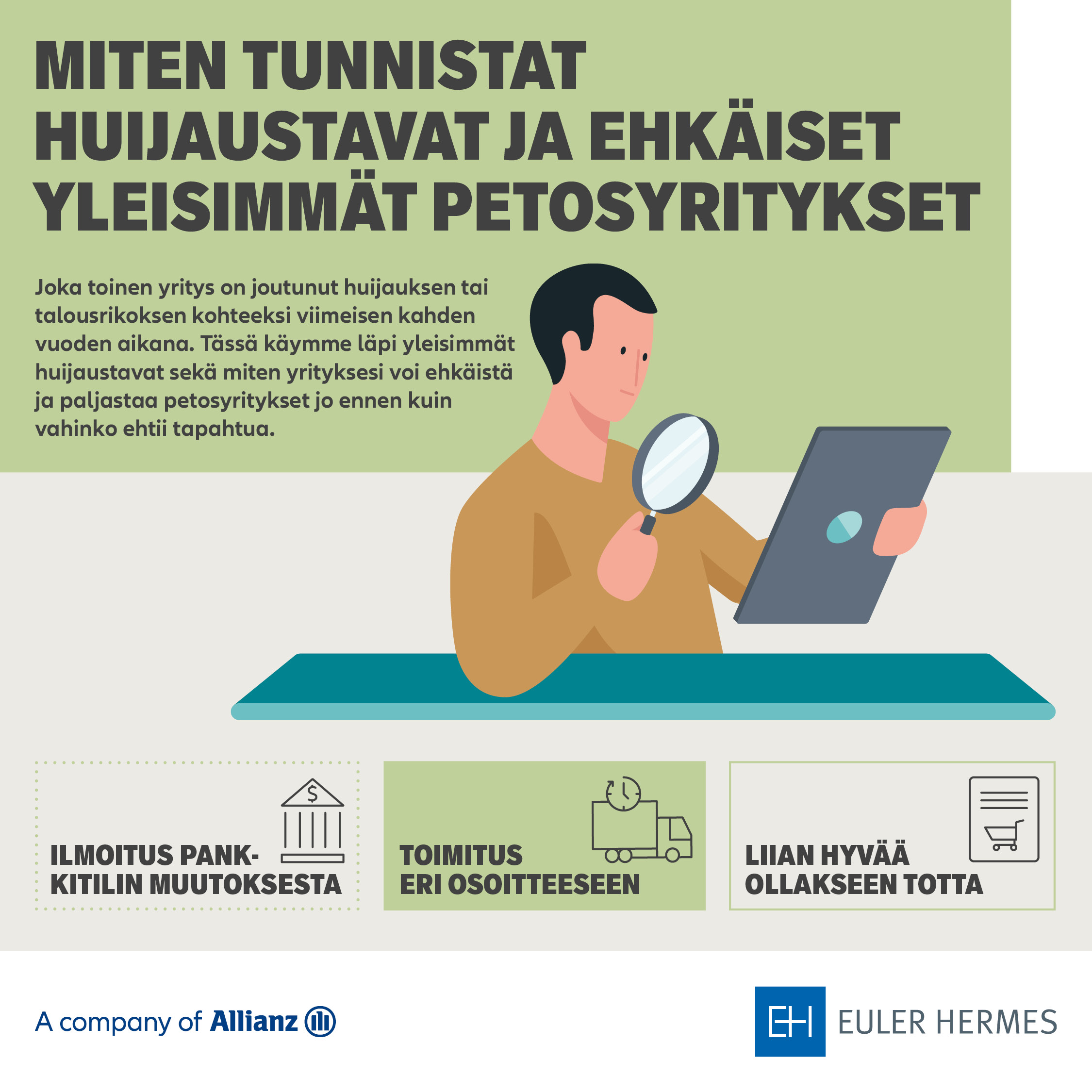 MITEN TUNNISTAT HUIJAUSTAVAT JA EHKÄISET YLEISIMMÄT PETOSYRITYKSET

Joka toinen yritys on joutunut huijauksen tai talousrikoksen kohteeksi viimeisen kahden vuoden aikana. Tässä käymme läpi yleisimmät huijaustavat sekä miten yrityksesi voi ehkäistä ja paljastaa petosyritykset jo ennen kuin vahinko ehtii tapahtua.

$

ILMOITUS PANKKITILIN MUUTOKSESTA

TOIMITUS ERI OSOITTEESEEN

LIIAN HYVÄÄ OLLAKSEEN TOTTA

A company of Allianz

EH EULER HERMES