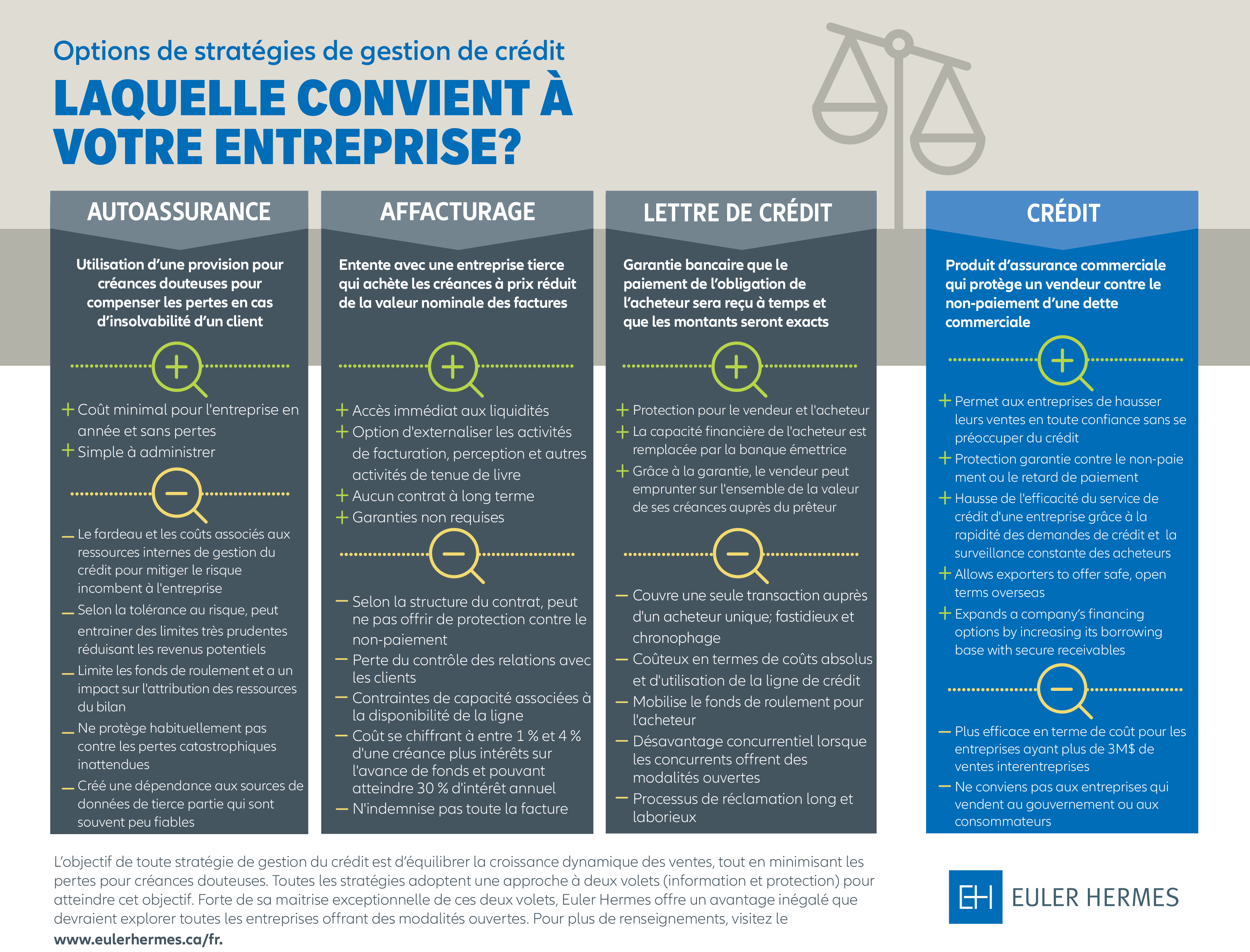 Options de stratégies de gestion de crédit

LAQUELLE CONVIENT À VOTRE ENTREPRISE?

AUTOASSURANCE

Utilisation d'une provision pour créances douteuses pour compenser les pertes en cas d'insolvabilité d'un client

+ Coût minimal pour l'entreprise en année et sans pertes
+ Simple à administrer

— Le fardeau et les coûts associés aux ressources internes de gestion du crédit pour mitiger le risque incombent à l'entreprise
— Selon la tolérance au risque, peut entrainer des limites très prudentes réduisant les revenus potentiels
— Limite les fonds de roulement et a un impact sur l'attribution des ressources du bilan
— Ne protège habituellement pas contre les pertes catastrophiques inattendues
— Créé une dépendance aux sources de données de tierce partie qui sont souvent peu fiables

AFFACTURAGE

Entente avec une entreprise tierce qui achète les créances à prix réduit de la valeur nominale des factures

+ Accès immédiat aux liquidités
+ Option d'externaliser les activités de facturation, perception et autres activités de tenue de livre
+ Aucun contrat à long terme
+ Garanties non requises

— Selon la structure du contrat, peut ne pas offrir de protection contre le non-paiement
— Perte du contrôle des relations avec les clients
— Contraintes de capacité associées à la disponibilité de la ligne
— Coût se chiffrant à entre 1 % et 4 % d'une créance plus intérêts sur l'avance de fonds et pouvant atteindre 30 % d'intérêt annuel
— N'indemnise pas toute la facture

LETTRE DE CRÉDIT

Garantie bancaire que le paiement de l'obligation de l'acheteur sera reçu à temps et que les montants seront exacts

+ Protection pour le vendeur et l'acheteur
+ La capacité financière de l'acheteur est remplacée par la banque émettrice
+ Grâce à la garantie, le vendeur peut emprunter sur l'ensemble de la valeur de ses créances auprès du prêteur

— Couvre une seule transaction auprès d'un acheteur unique; fastidieux et chronophage
— Coûteux en termes de coûts absolus et d'utilisation de la ligne de crédit
— Mobilise le fonds de roulement pour l'acheteur
— Désavantage concurrentiel lorsque les concurrents offrent des modalités ouvertes
— Processus de réclamation long et laborieux

CRÉDIT

Produit d'assurance commerciale qui protège un vendeur contre le non-paiement d'une dette commerciale

+ Permet aux entreprises de hausser leurs ventes en toute confiance sans se préoccuper du crédit
+ Protection garantie contre le non-paie ment ou le retard de paiement
+ Hausse de l'efficacité du service de crédit d'une entreprise grâce à la rapidité des demandes de crédit et la surveillance constante des acheteurs
+ Allows exporters to offer safe, open terms overseas
+ Expands a company's financing options by increasing its borrowing base with secure receivables

— Plus efficace en terme de coût pour les entreprises ayant plus de 3M$ de ventes interentreprises
— Ne conviens pas aux entreprises qui vendent au gouvernement ou aux consommateurs

L'objectif de toute stratégie de gestion du crédit est d'équilibrer la croissance dynamique des ventes, tout en minimisant les pertes pour créances douteuses. Toutes les stratégies adoptent une approche à deux volets (information et protection) pour atteindre cet objectif. Forte de sa maitrise exceptionnelle de ces deux volets, Euler Hermes offre un avantage inégalé que devraient explorer toutes les entreprises offrant des modalités ouvertes. Pour plus de renseignements, visitez le www.eulerhermes.ca/fr.

EH EULER HERMES